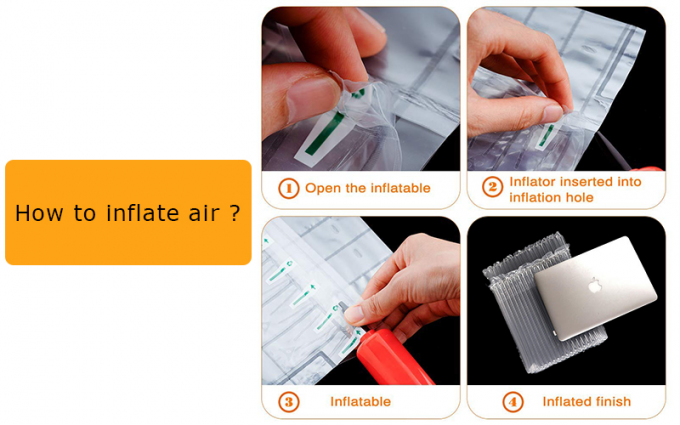 How to inflate air ?

1 Open the inflatable

2 Inflator inserted into inflation hole

3 Inflatable

4 Inflated finish